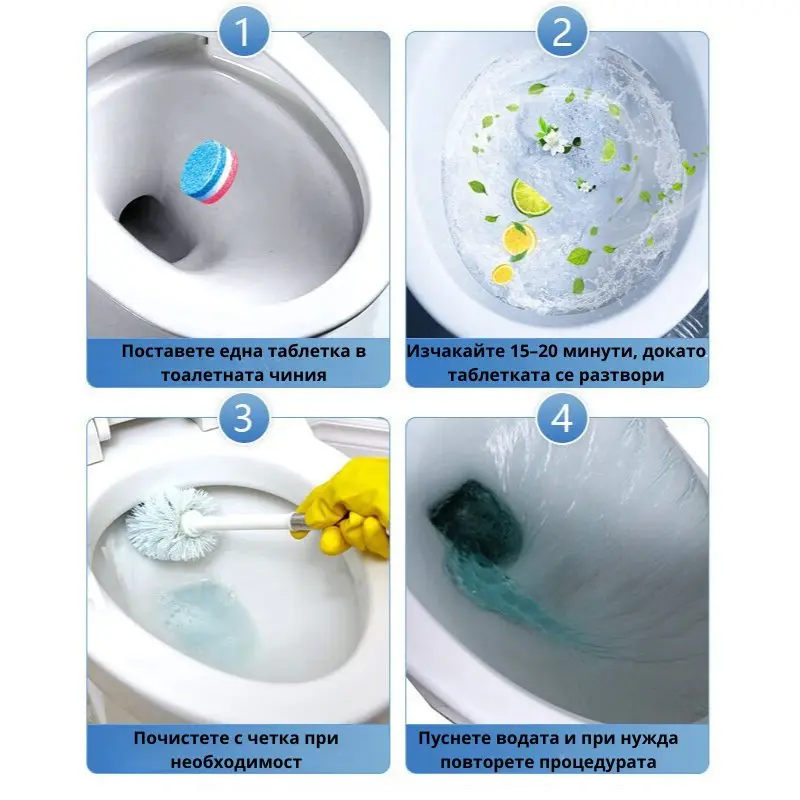 1

Поставете една таблетка в тоалетната чиния

2

Изчакайте 15–20 минути, докато таблетката се разтвори

3

Почистете с четка при необходимост

4

Пуснете водата и при нужда повторете процедурата