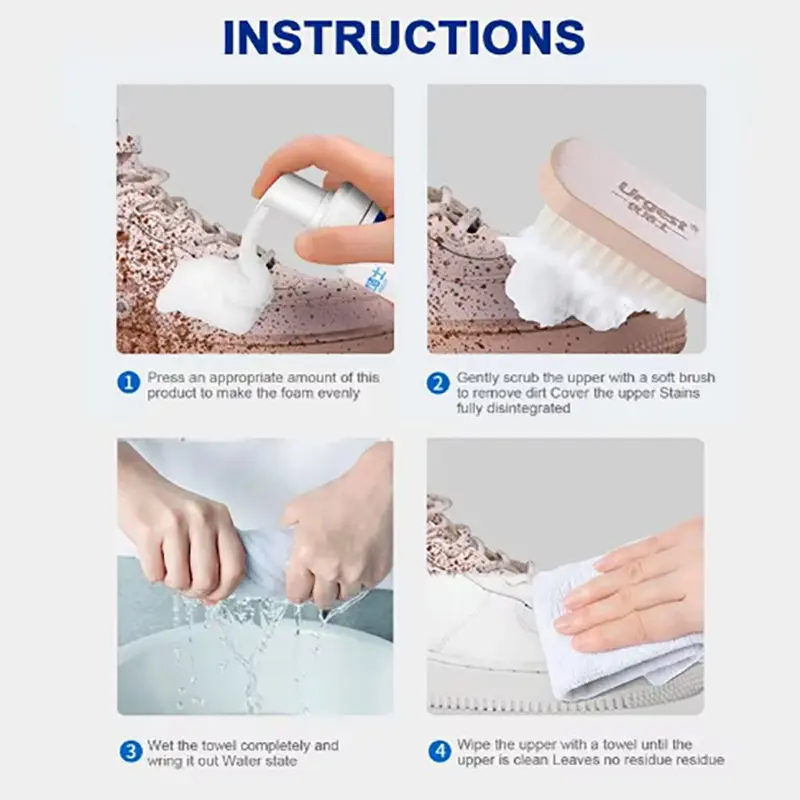 INSTRUCTIONS

1 Press an appropriate amount of this product to make the foam evenly

2 Gently scrub the upper with a soft brush to remove dirt Cover the upper Stains fully disintegrated

3 Wet the towel completely and wring it out Water state

4 Wipe the upper with a towel until the upper is clean Leaves no residue residue