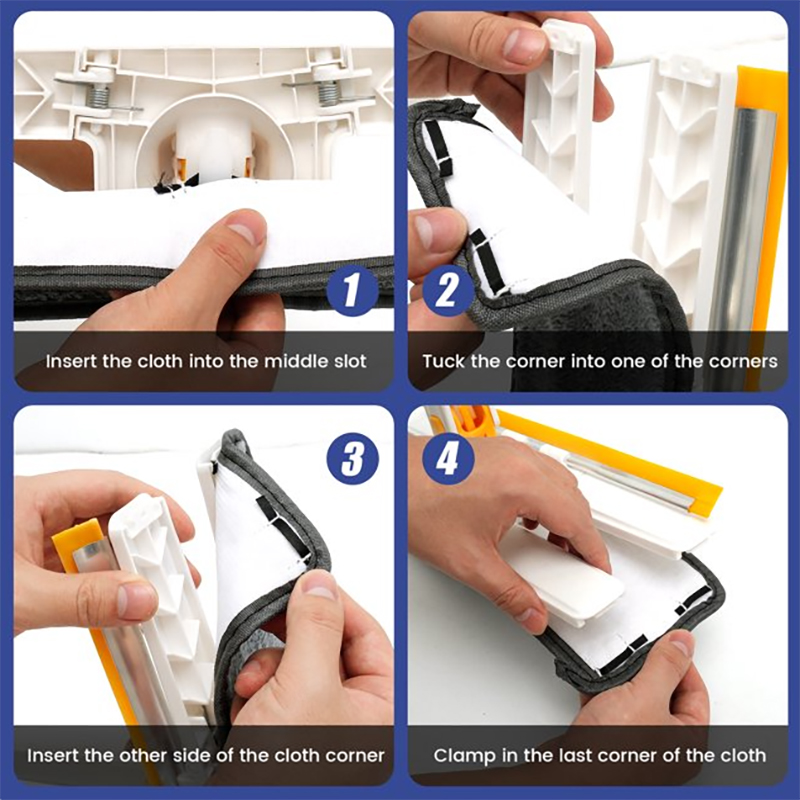 1

Insert the cloth into the middle slot

2

Tuck the corner into one of the corners

3

Insert the other side of the cloth corner

4

Clamp in the last corner of the cloth