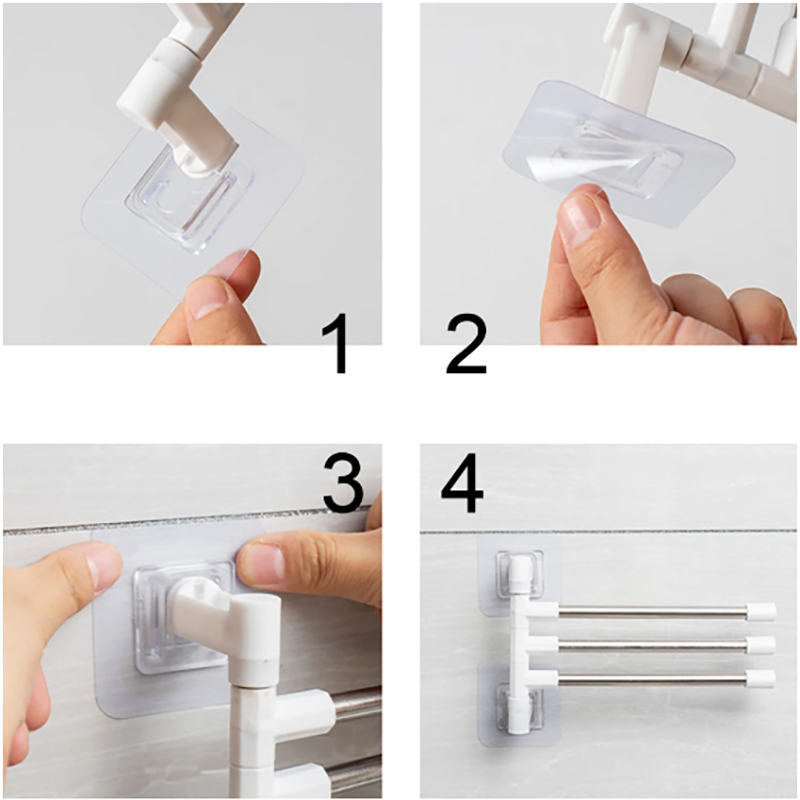 1
2
3
4