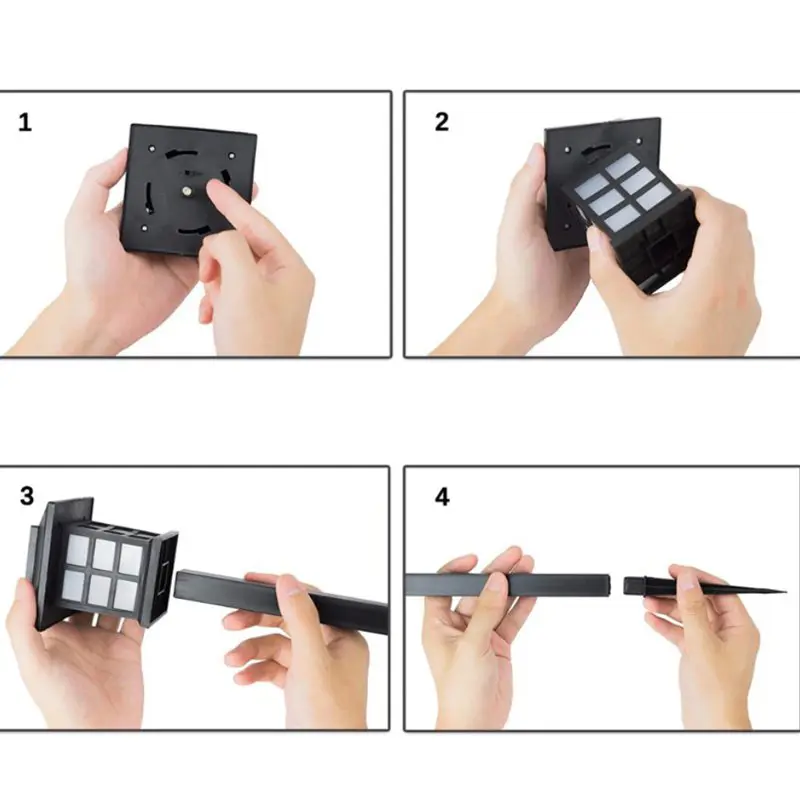 1

2

3

4